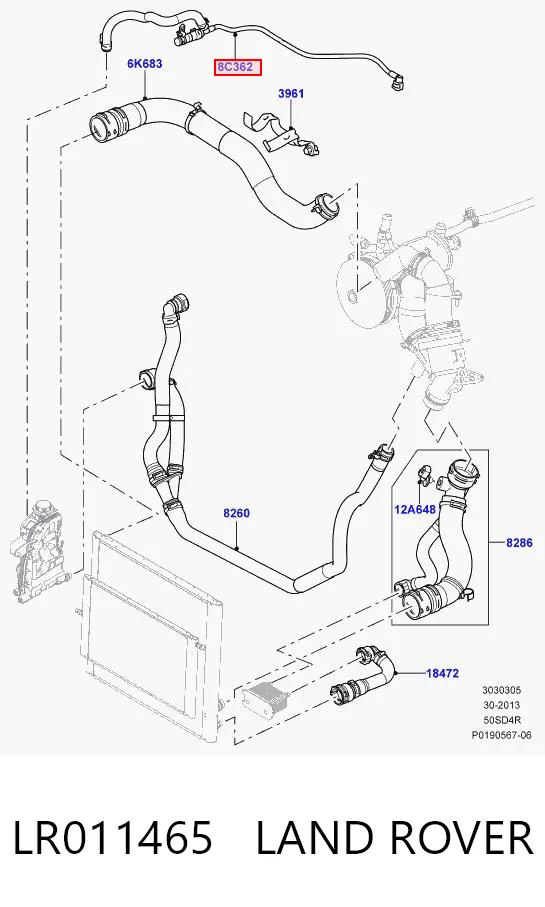 6K683
8C362
3961
8260
12A648
8286
18472
3030305
30-2013
50SD4R
P0190567-06

LR011465 LAND ROVER