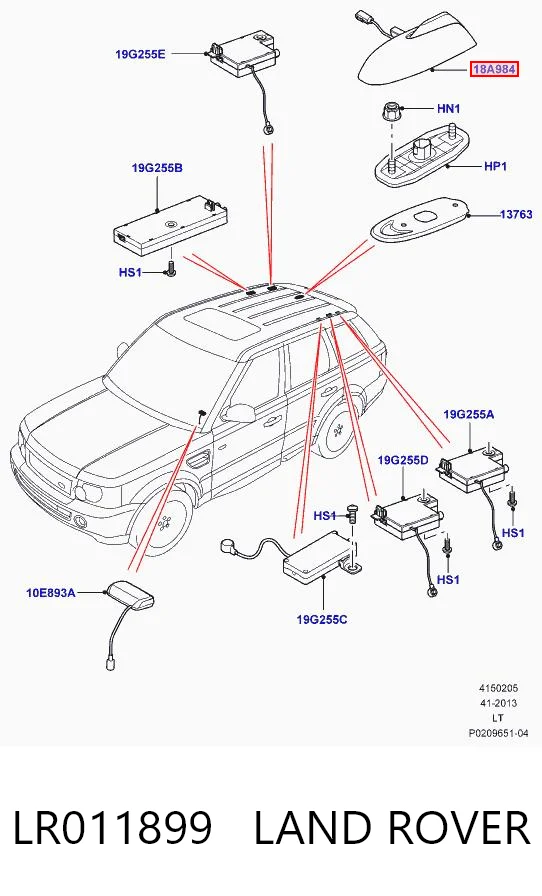 19G255E

18A984

HN1

HP1

19G255B

13763

HS1

19G255A

19G255D

HS1

HS1

HS1

10E893A

19G255C

4150205
41-2013
LT
P0209651-04

LR011899 LAND ROVER