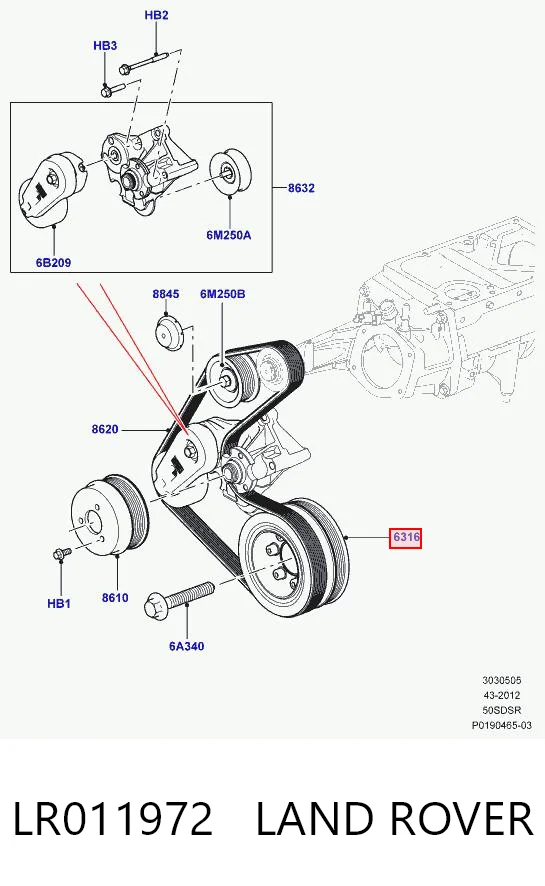 HB2

HB3

8632

6M250A

6B209

8845

6M250B

8620

6316

HB1

8610

6A340

3030505
43-2012
50SDSR
P0190465-03

LR011972 LAND ROVER