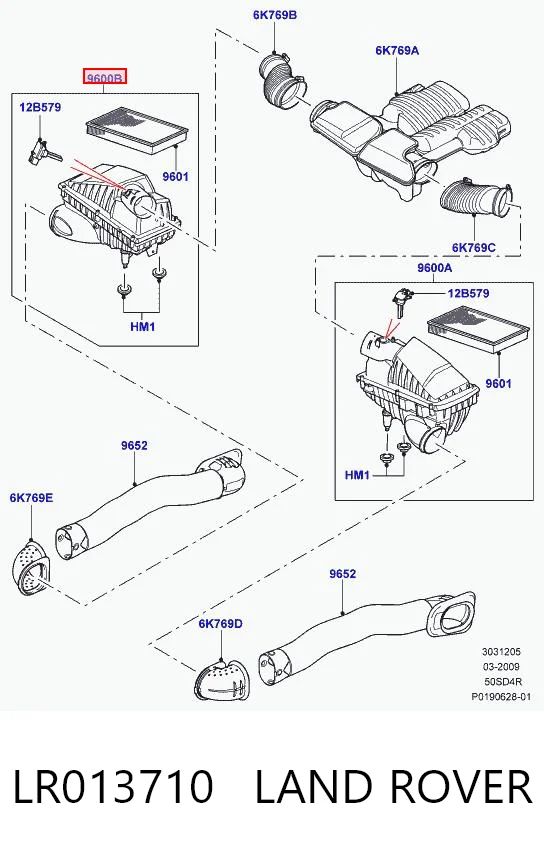 6K769B

6K769A

9600B

12B579

9601

HM1

6K769C

9600A

12B579

9601

HM1

9652

6K769E

9652

6K769D

3031205
03-2009
50SD4R
P0190628-01

LR013710 LAND ROVER