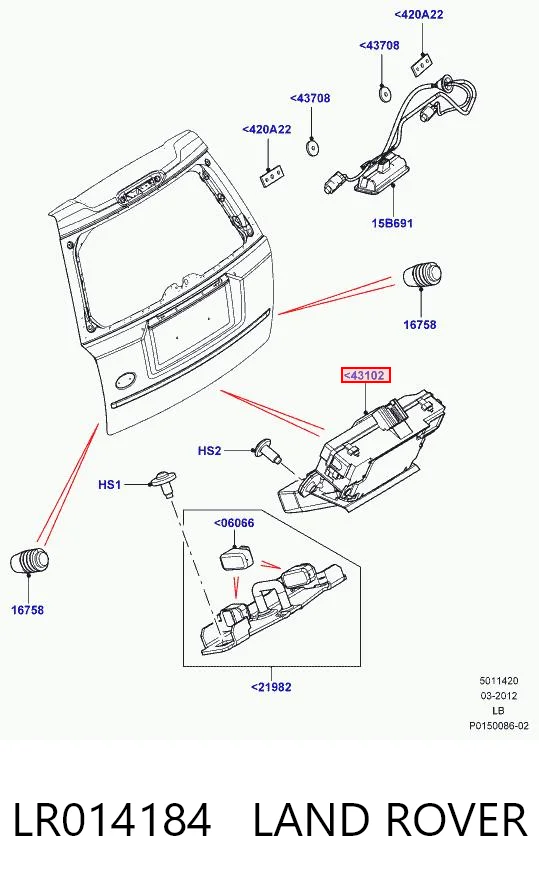 <420A22

<43708

<43708

<420A22

15B691

16758

<43102

HS2

HS1

<06066

16758

<21982

5011420
03-2012
LB
P0150086-02

LR014184 LAND ROVER