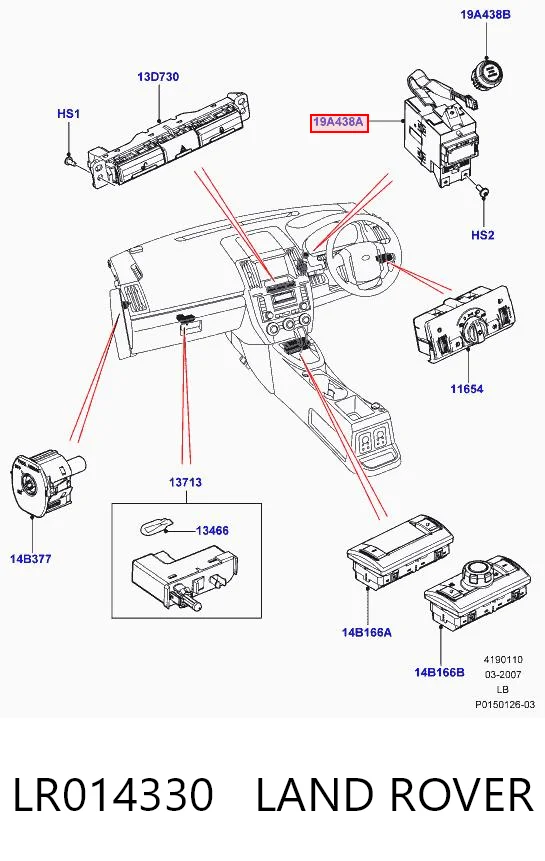 19A438B

13D730

HS1

19A438A

HS2

11654

13713

13466

14B377

14B166A

14B166B

4190110
03-2007
LB
P0150126-03

LR014330 LAND ROVER