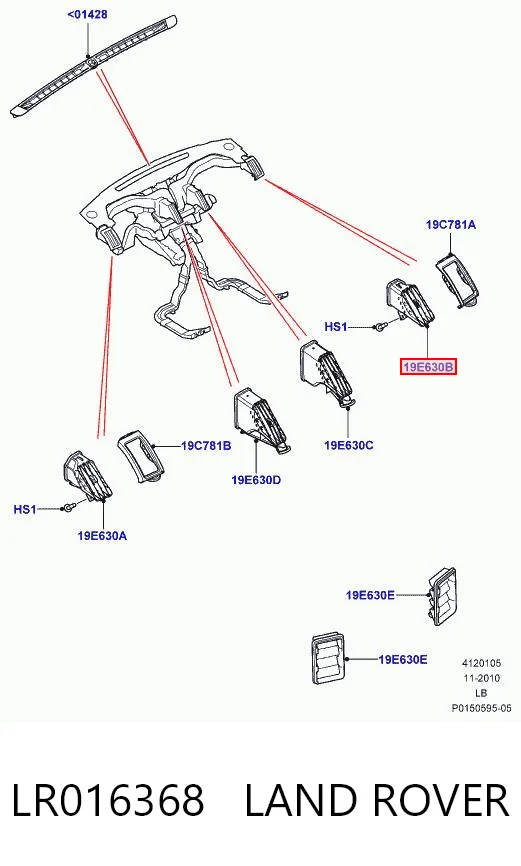 <01428

19C781A

HS1

19E630B

19E630C

19C781B

19E630D

HS1

19E630A

19E630E

19E630E

4120105
11-2010
LB
P0150595-05

LR016368 LAND ROVER