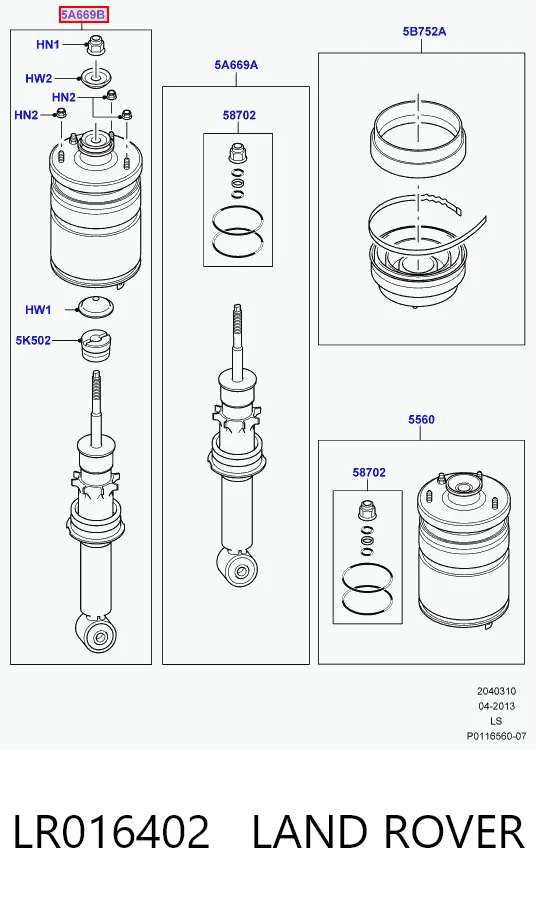 5A669B

HN1

HW2

HN2

HN2

HW1

5K502

5A669A

58702

5B752A

5560

58702

2040310
04-2013
LS
P0116560-07

LR016402 LAND ROVER