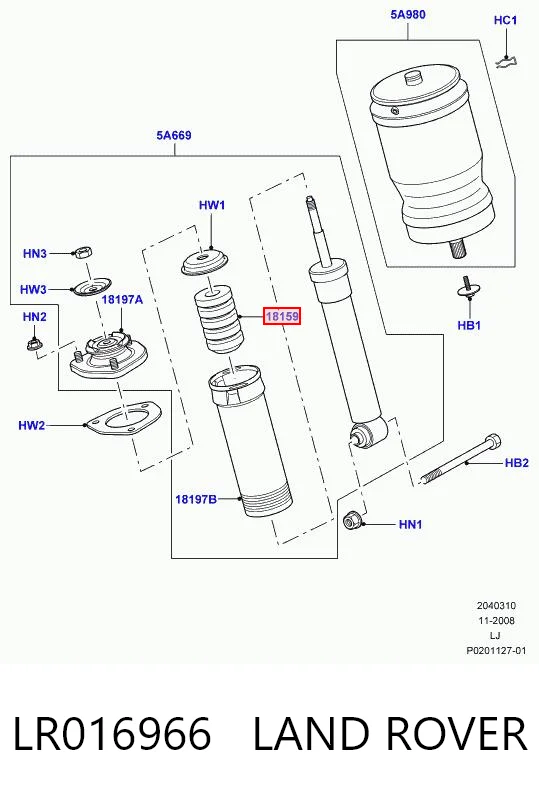 5A980

HC1

5A669

HW1

HN3

HW3

18197A

HN2

18159

HB1

HW2

HB2

18197B

HN1

2040310
11-2008
LJ
P0201127-01

LR016966 LAND ROVER