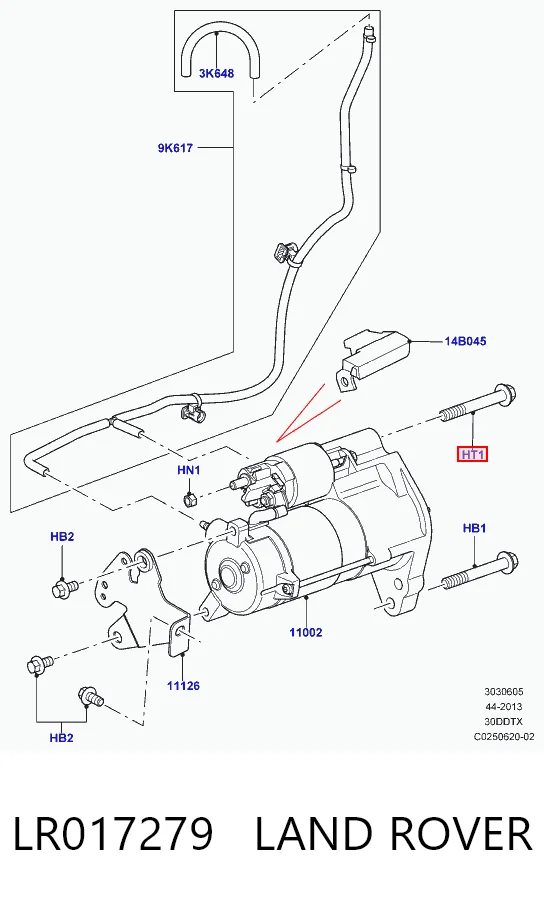 3K648

9K617

14B045

HT1

HN1

HB2

HB1

11002

11126

HB2

3030605
44-2013
30DDTX
C0250620-02

LR017279 LAND ROVER