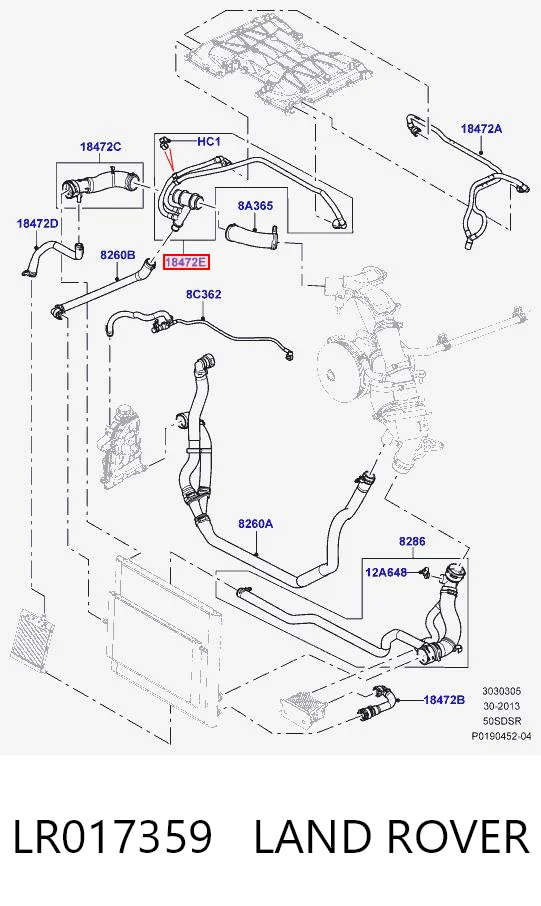 18472C

HC1

18472A

18472D

8A365

8260B

18472E

8C362

8260A

8286

12A648

18472B

3030305
30-2013
50SDSR
P0190452-04

LR017359 LAND ROVER