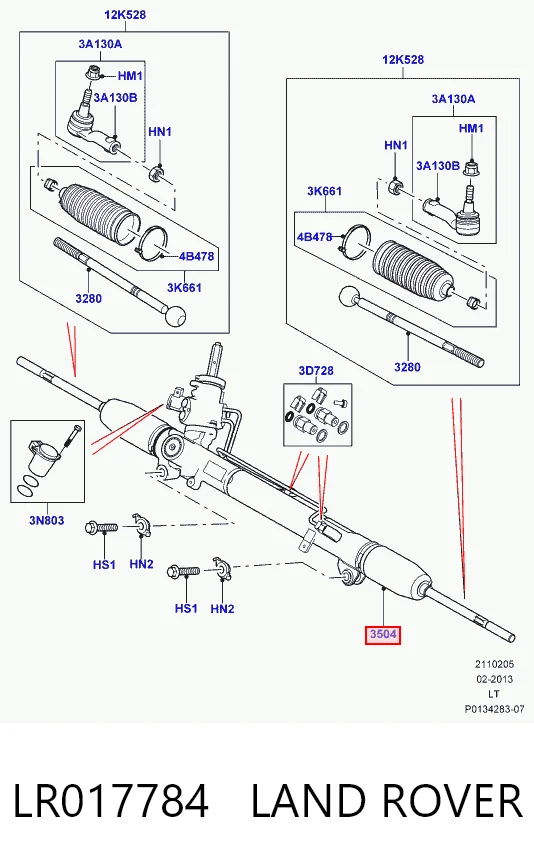 12K528
3A130A
HM1
3A130B
HN1
4B478
3K661
3280
12K528
3A130A
HM1
HN1
3A130B
3K661
4B478
3280
3D728
3N803
HS1
HN2
HS1
HN2
3504
2110205
02-2013
LT
P0134283-07

LR017784 LAND ROVER