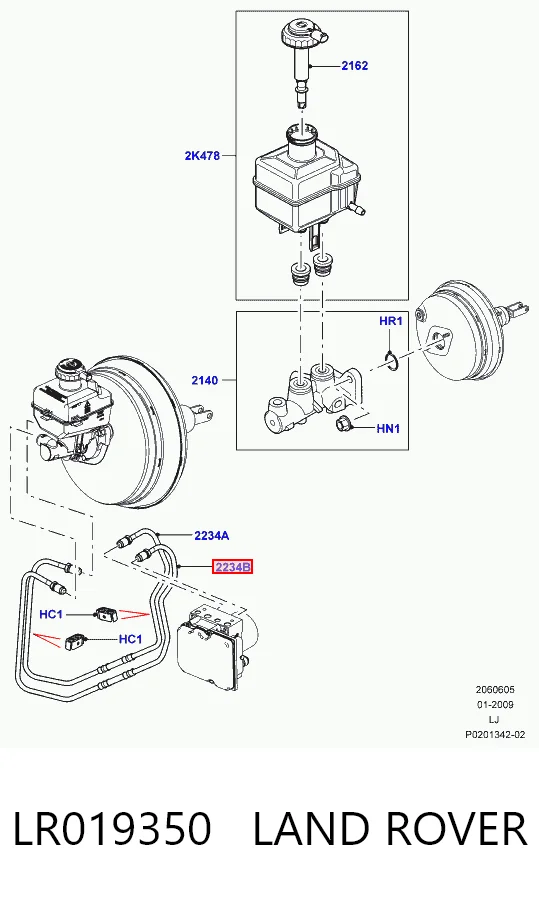 2162

2K478

HR1

2140

HN1

2234A

2234B

HC1

HC1

2060605
01-2009
LJ
P0201342-02

LR019350 LAND ROVER