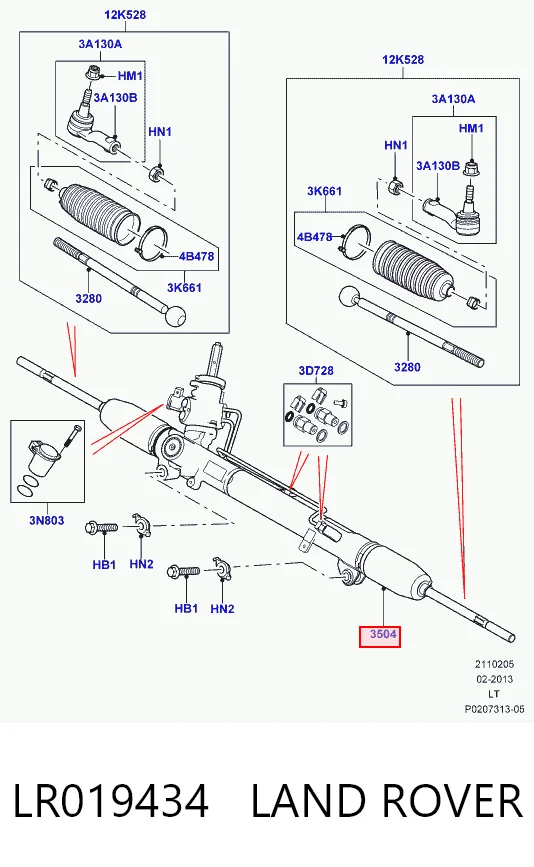 12K528
3A130A
HM1
3A130B
HN1
4B478
3K661
3280

12K528
3A130A
HM1
HN1
3A130B
3K661
4B478
3280

3D728

3N803
HB1
HN2
HB1
HN2
3504

2110205
02-2013
LT
P0207313-05

LR019434 LAND ROVER