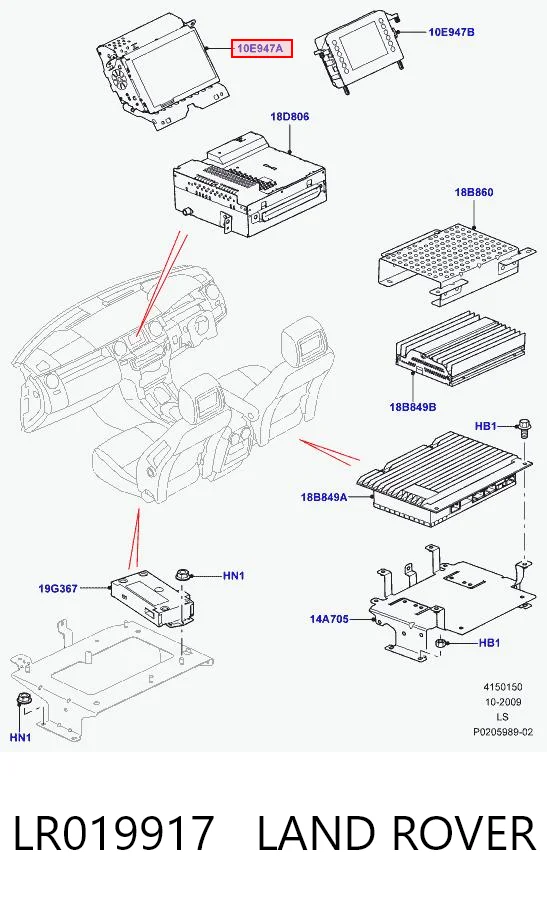 10E947A
10E947B
18D806
18B860
18B849B
HB1
18B849A
19G367
HN1
14A705
HB1
HN1
4150150
10-2009
LS
P0205989-02

LR019917 LAND ROVER