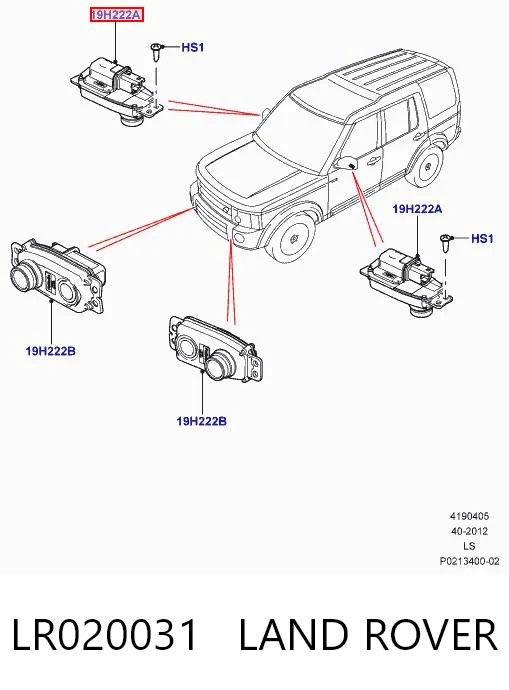 19H222A

HS1

19H222A

HS1

19H222B

19H222B

4190405
40-2012
LS
P0213400-02

LR020031 LAND ROVER