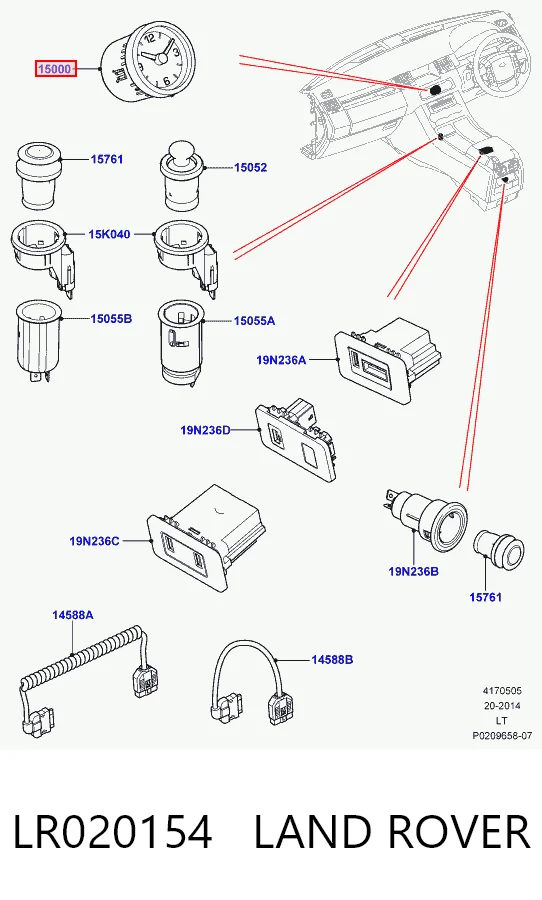 15000

15761

15052

15K040

15055B

15055A

19N236A

19N236D

19N236C

19N236B

15761

14588A

14588B

4170505
20-2014
LT
P0209658-07

LR020154 LAND ROVER