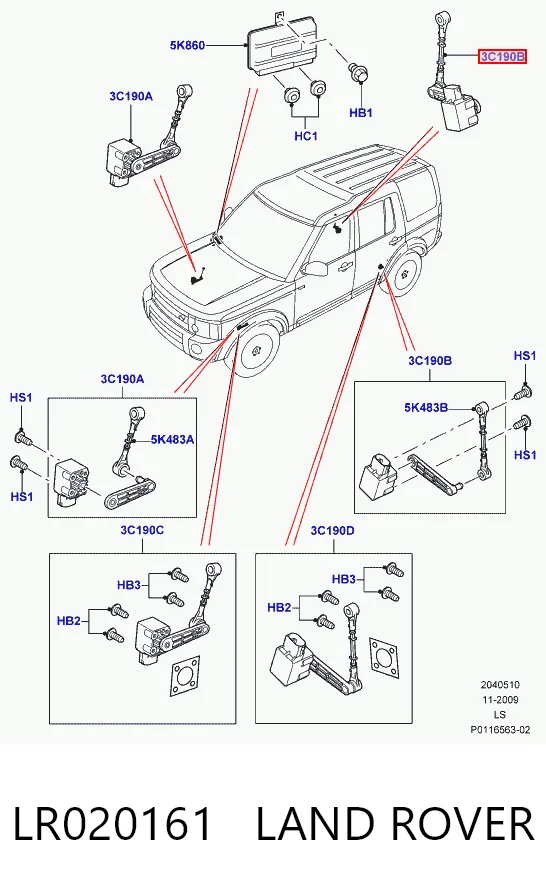 5K860

3C190B

3C190A

HB1

HC1

3C190B

HS1

5K483B

HS1

3C190A

HS1

5K483A

HS1

3C190C

HB3

HB2

3C190D

HB3

HB2

2040510
11-2009
LS
P0116563-02

LR020161 LAND ROVER