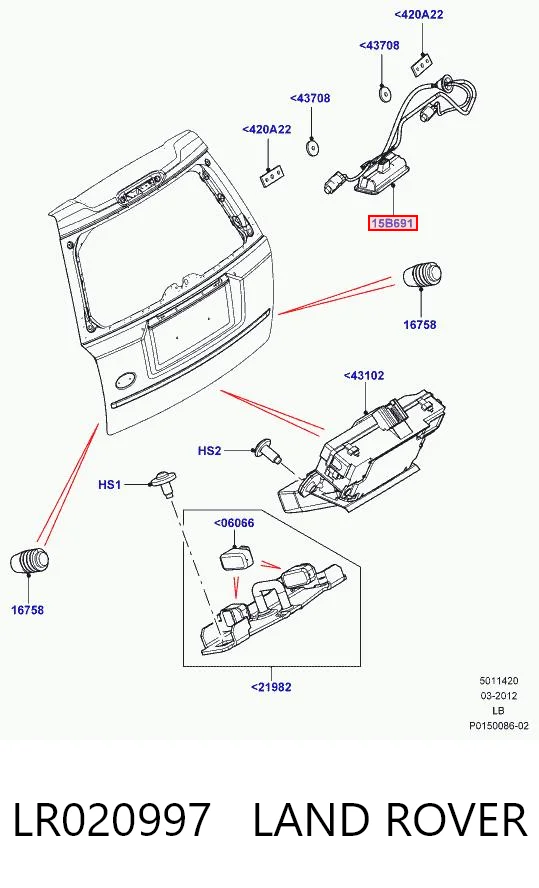 <420A22

<43708

<43708

<420A22

15B691

16758

<43102

HS2

HS1

<06066

16758

<21982

5011420
03-2012
LB
P0150086-02

LR020997 LAND ROVER