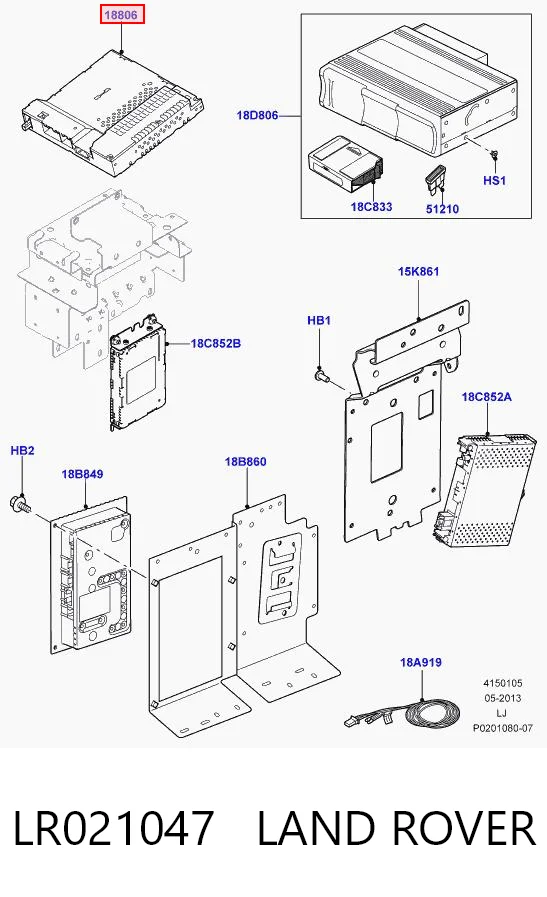 18806

18D806

18C833

51210

HS1

15K861

HB1

18C852B

18C852A

HB2

18B849

18B860

18A919

4150105
05-2013
LJ
P0201080-07

LR021047 LAND ROVER