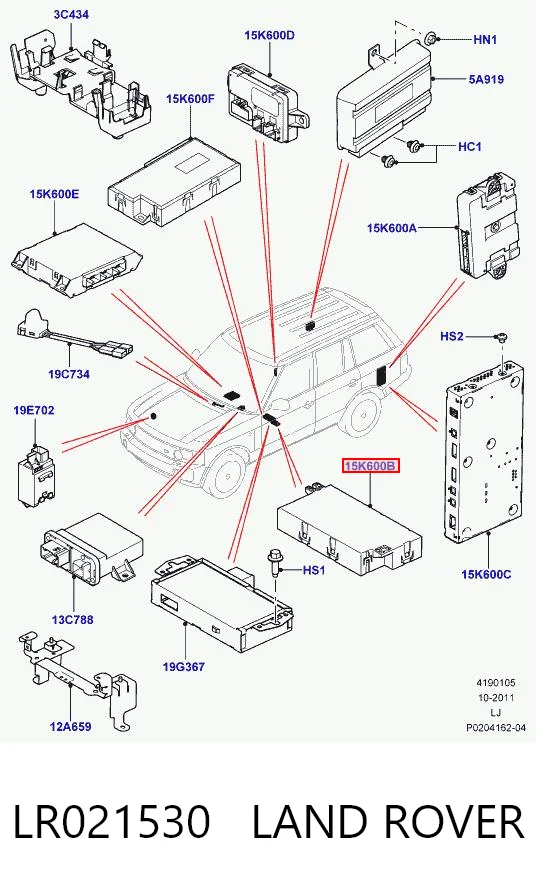 3C434

15K600D

HN1

5A919

15K600F

HC1

15K600E

15K600A

HS2

19C734

19E702

15K600B

HS1

15K600C

13C788

19G367

12A659

4190105
10-2011
LJ
P0204162-04

LR021530 LAND ROVER