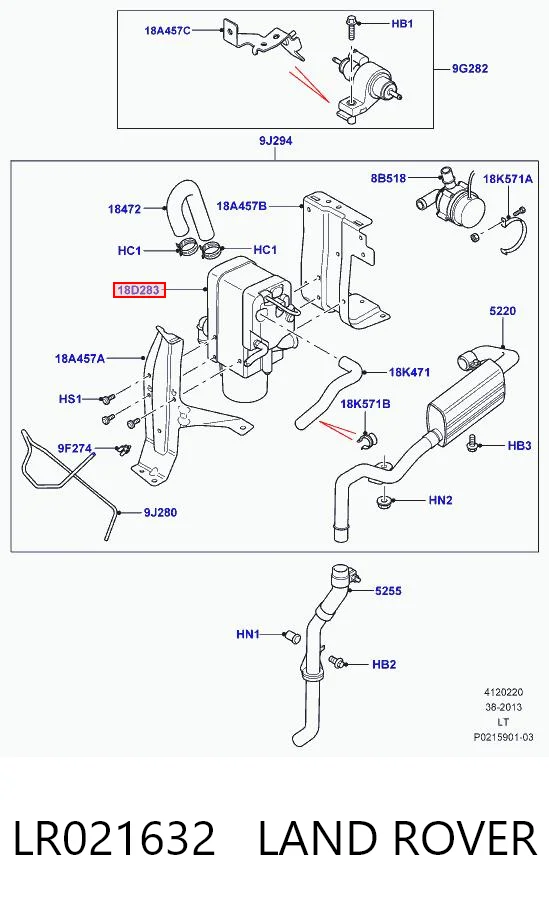 18A457C
HB1
9G282
9J294
8B518
18K571A
18472
18A457B
HC1
HC1
18D283
5220
18A457A
18K471
HS1
18K571B
HB3
9F274
HN2
9J280
5255
HN1
HB2
4120220
38-2013
LT
P0215901-03

LR021632 LAND ROVER