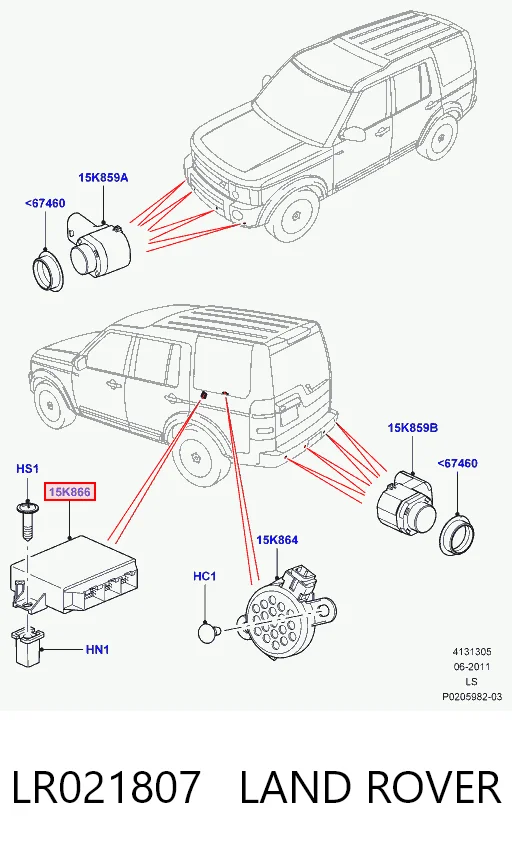 15K859A

<67460

15K859B

<67460

HS1

15K866

15K864

HC1

HN1

4131305
06-2011
LS
P0205982-03

LR021807 LAND ROVER