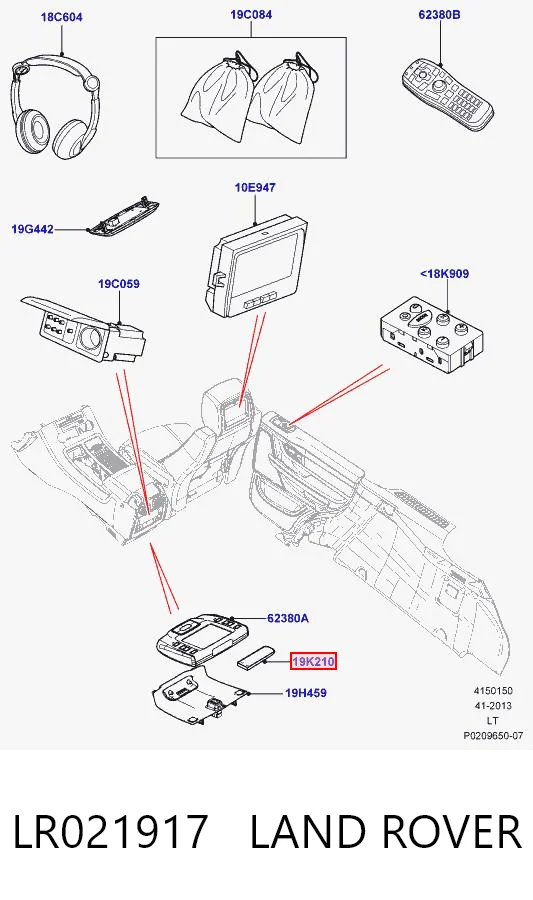 18C604
19C084
62380B
19G442
10E947
19C059
<18K909
62380A
19K210
19H459
4150150
41-2013
LT
P0209650-07

LR021917 LAND ROVER