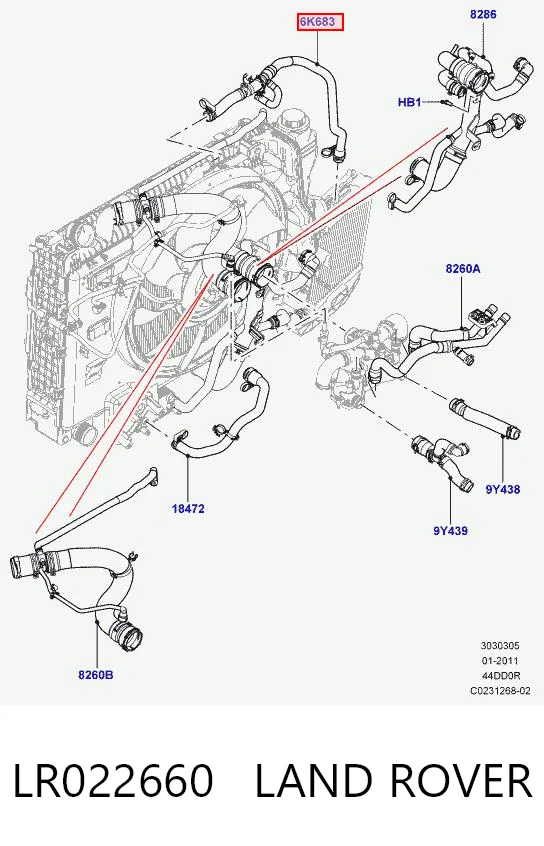 6K683
8286
HB1
8260A
18472
9Y438
9Y439
8260B
3030305
01-2011
44DD0R
C0231268-02

LR022660 LAND ROVER