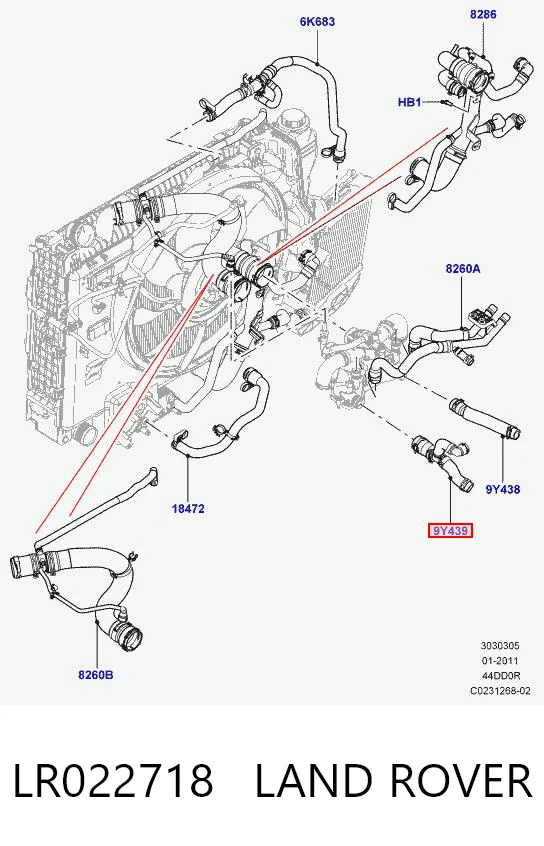 6K683

8286

HB1

8260A

18472

9Y438

9Y439

8260B

3030305
01-2011
44DD0R
C0231268-02

LR022718 LAND ROVER