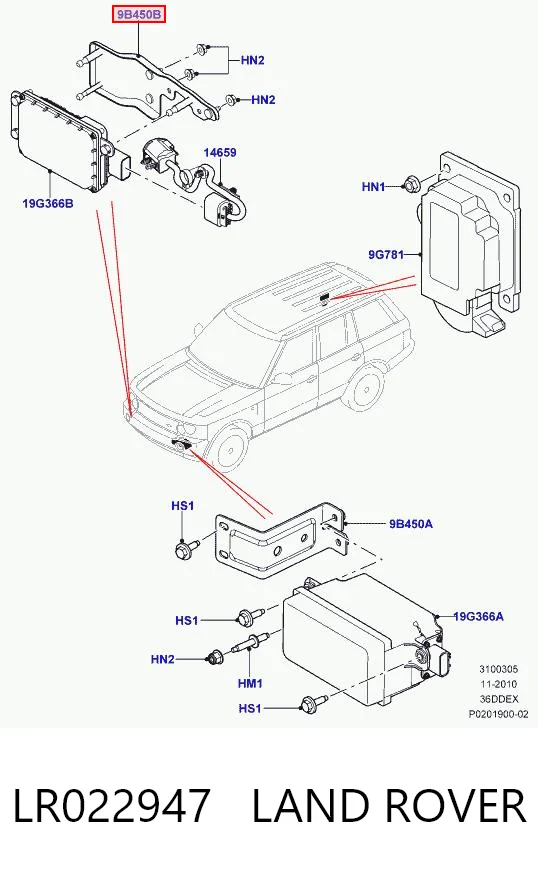 9B450B

HN2

HN2

14659

19G366B

HN1

9G781

HS1

9B450A

HS1

19G366A

HN2

HM1

HS1

3100305
11-2010
36DDEX
P0201900-02

LR022947 LAND ROVER