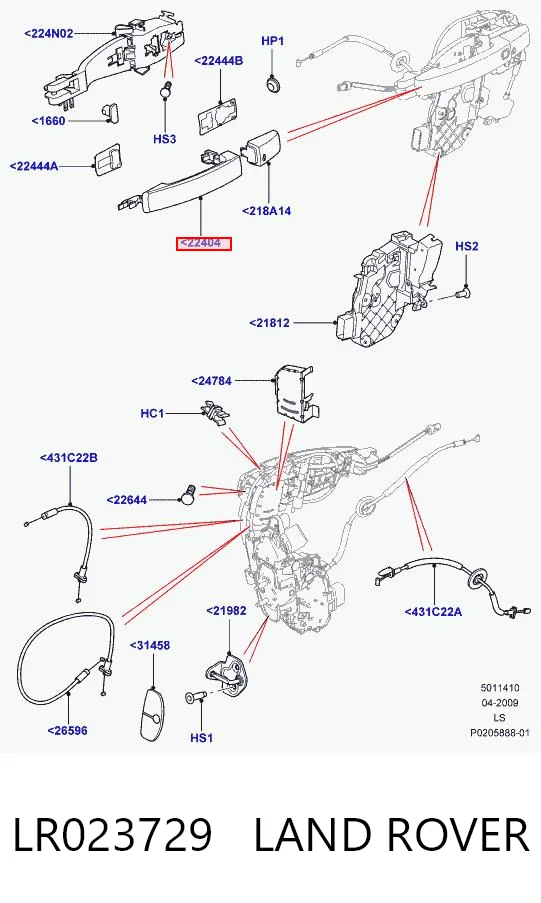 <224N02
<22444B
HP1
<1660
HS3
<22444A
<218A14
<22404
HS2
<21812
<24784
HC1
<431C22B
<22644
<431C22A
<21982
<31458
<26596
HS1
5011410
04-2009
LS
P0205888-01

LR023729 LAND ROVER