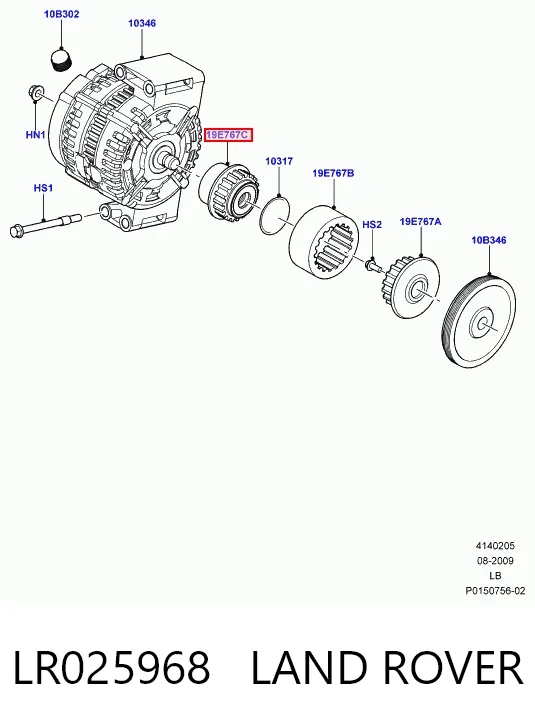 10B302
10346
HN1
19E767C
10317
19E767B
HS1
HS2
19E767A
10B346

4140205
08-2009
LB
P0150756-02

LR025968 LAND ROVER