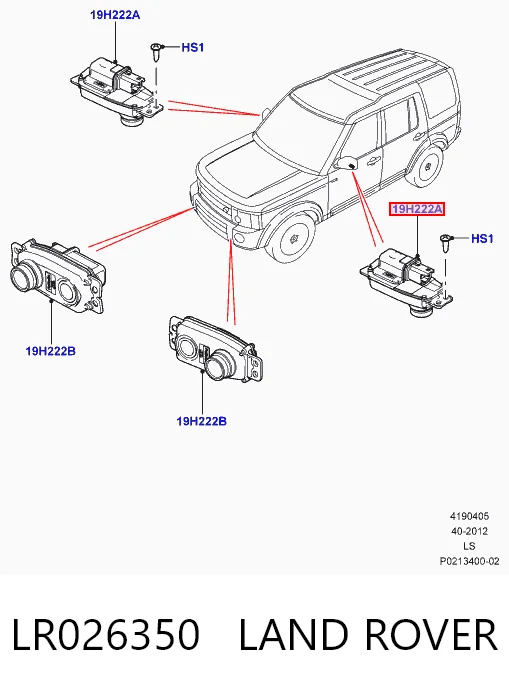 19H222A
HS1
19H222A
HS1
19H222B
19H222B

4190405
40-2012
LS
P0213400-02

LR026350 LAND ROVER