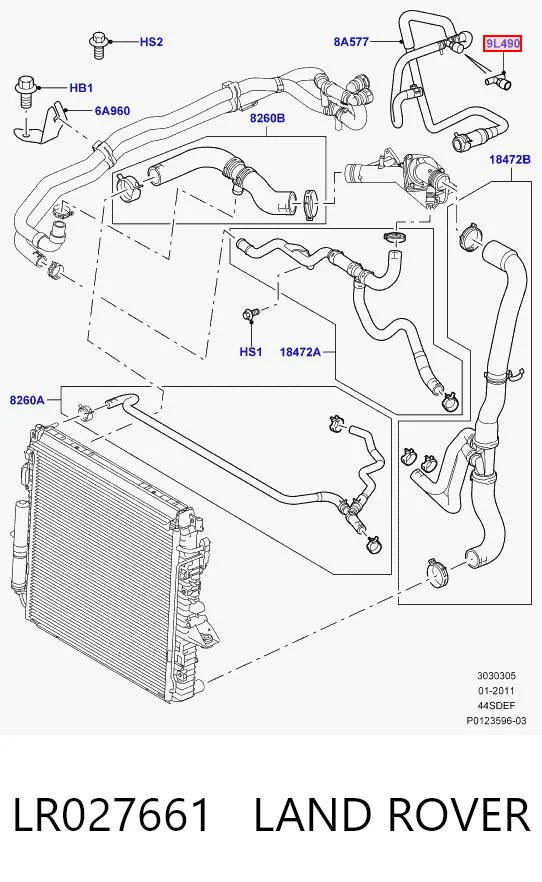 HS2

8A577

9L490

HB1

6A960

8260B

18472B

HS1

18472A

8260A

3030305
01-2011
44SDEF
P0123596-03

LR027661 LAND ROVER