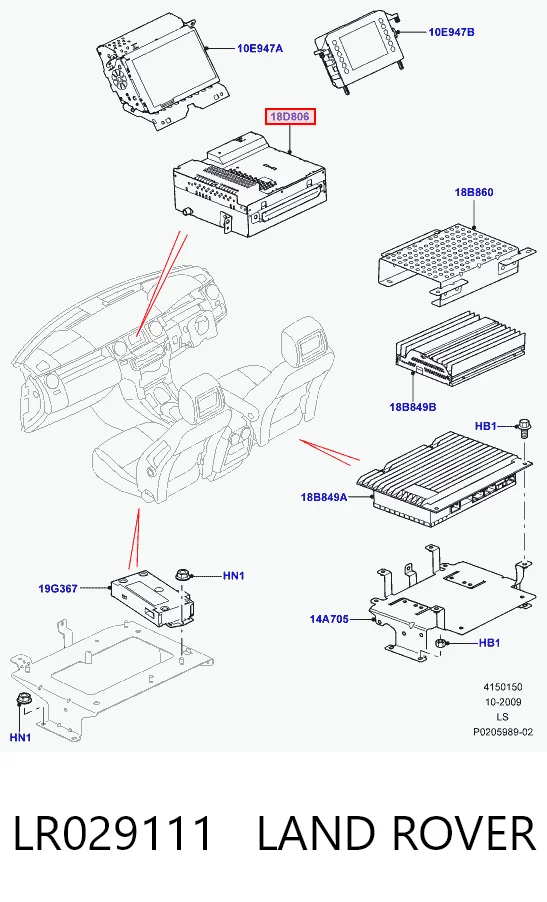 10E947A

10E947B

18D806

18B860

18B849B

HB1

18B849A

19G367

HN1

14A705

HB1

HN1

4150150
10-2009
LS
P0205989-02

LR029111 LAND ROVER