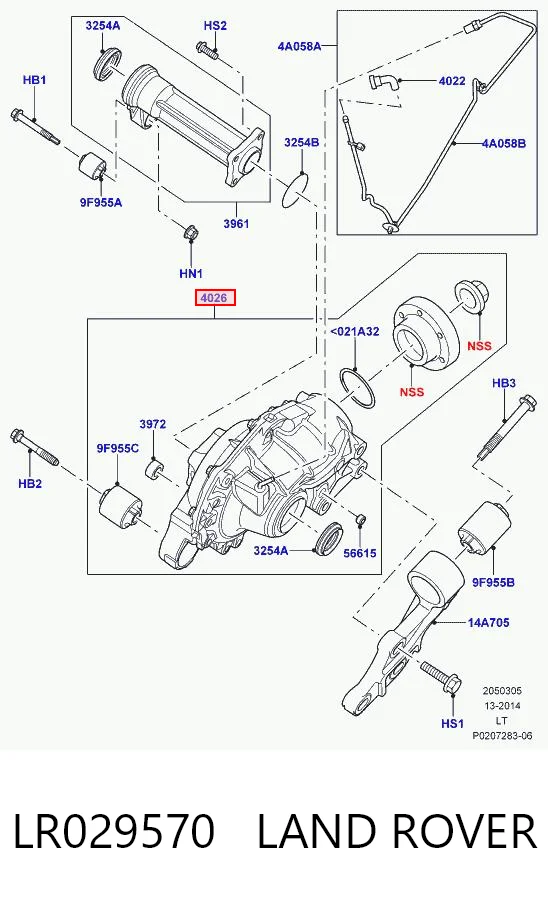 3254A
HS2
4A058A
HB1
4022
3254B
4A058B
9F955A
3961
HN1
4026
<021A32
NSS
NSS
HB3
3972
9F955C
HB2
3254A
56615
9F955B
14A705
HS1
2050305
13-2014
LT
P0207283-06

LR029570 LAND ROVER