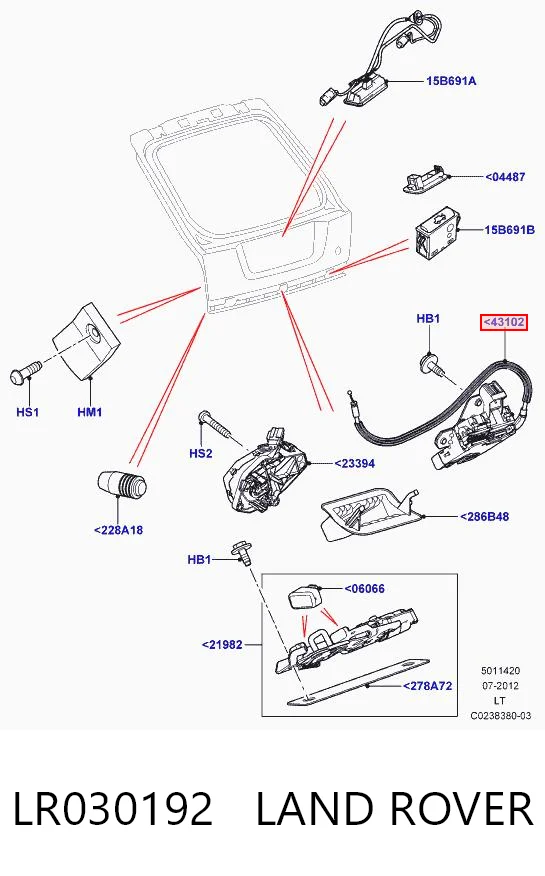 15B691A

<04487

15B691B

HB1

<43102

HS1

HM1

HS2

<23394

<228A18

<286B48

HB1

<06066

<21982

<278A72

5011420
07-2012
LT
C0238380-03

LR030192 LAND ROVER