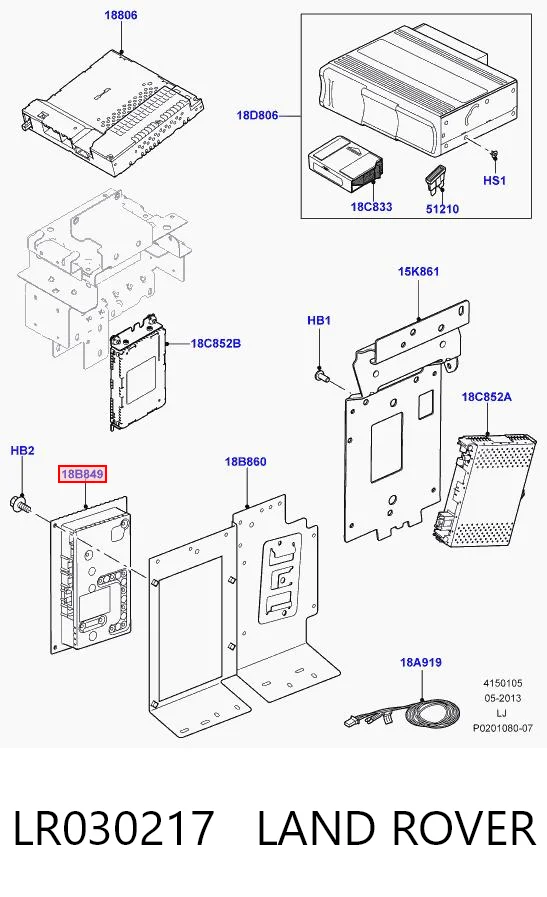 18806

18D806

HS1

18C833

51210

15K861

HB1

18C852B

18C852A

HB2

18B849

18B860

18A919

4150105
05-2013
LJ
P0201080-07

LR030217 LAND ROVER