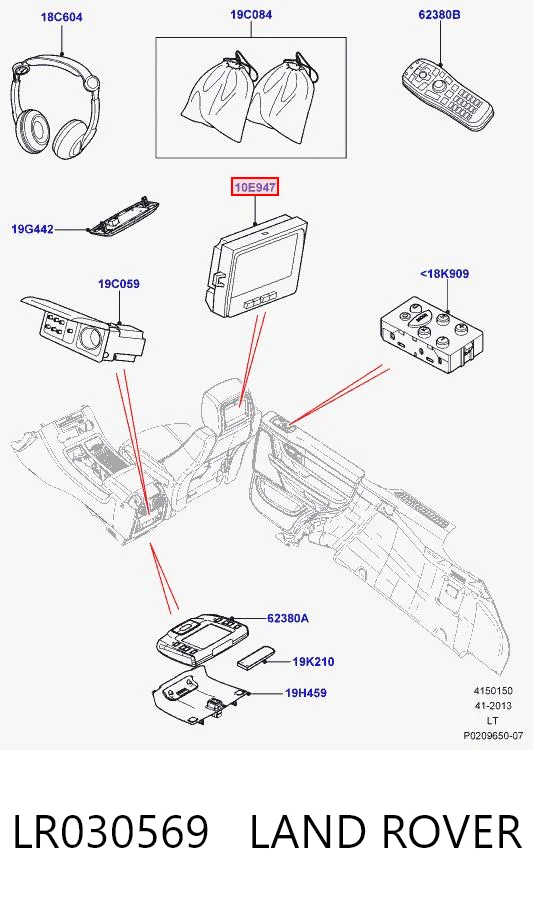 18C604

19C084

62380B

10E947

19G442

19C059

<18K909

62380A

19K210

19H459

4150150
41-2013
LT
P0209650-07

LR030569 LAND ROVER