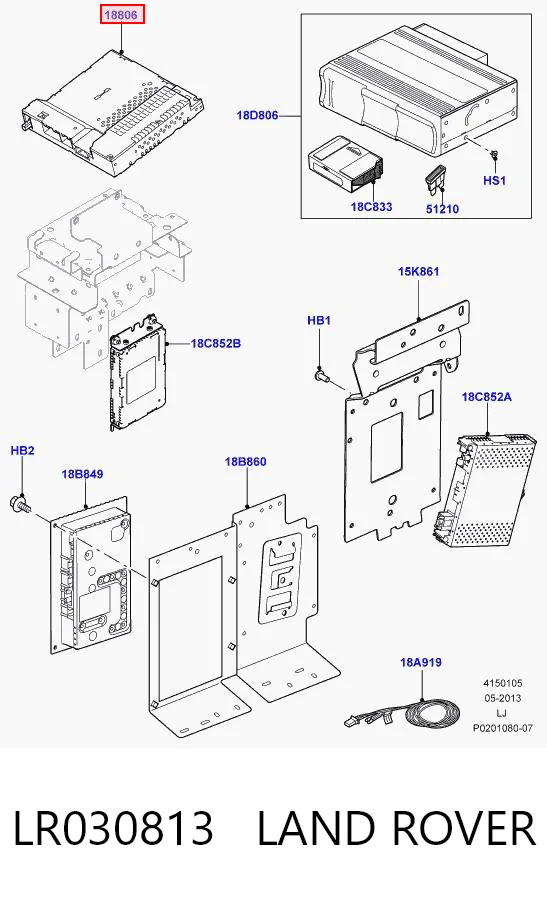 18806

18D806

18C833

51210

HS1

15K861

HB1

18C852B

18C852A

HB2

18B849

18B860

18A919

4150105
05-2013
LJ
P0201080-07

LR030813 LAND ROVER