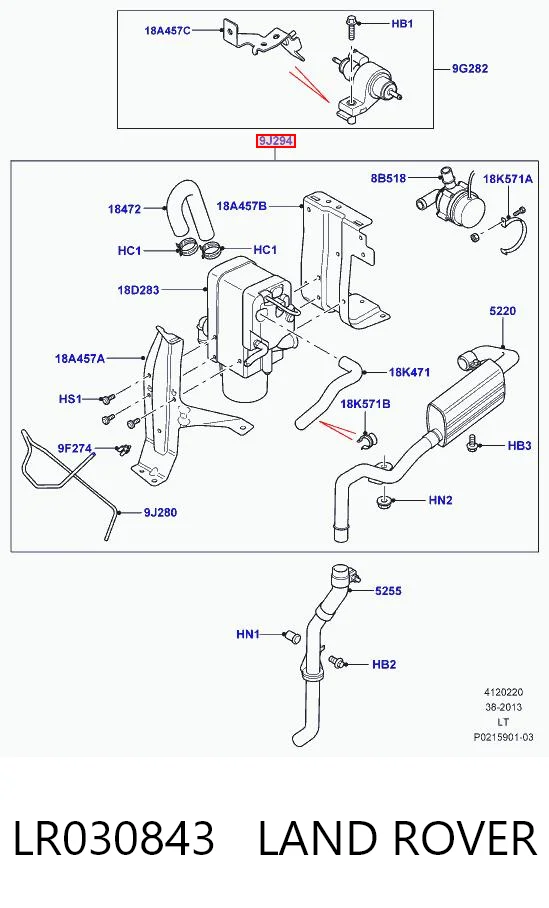 18A457C
HB1
9G282
9J294
8B518
18K571A
18472
18A457B
HC1
HC1
18D283
5220
18A457A
18K471
HS1
18K571B
HB3
9F274
HN2
9J280
5255
HN1
HB2
4120220
38-2013
LT
P0215901-03

LR030843 LAND ROVER