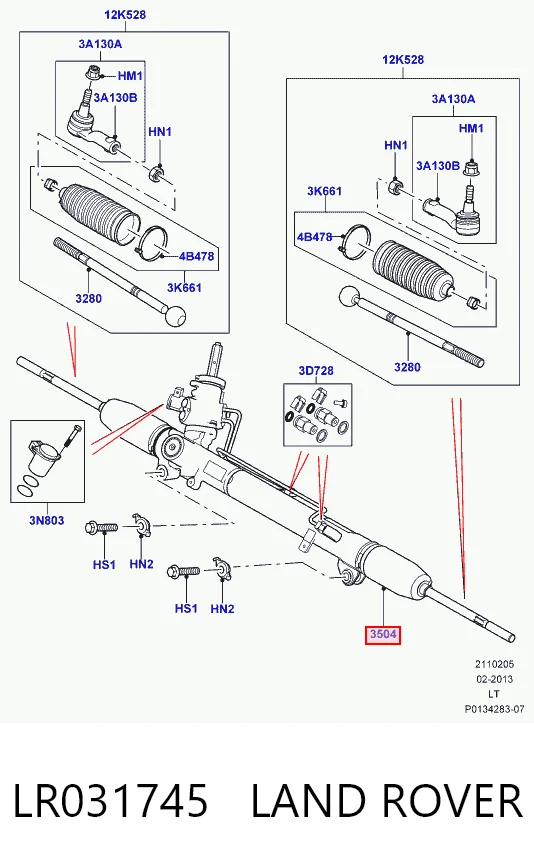 12K528
3A130A
HM1
3A130B
HN1
4B478
3K661
3280

12K528
3A130A
HM1
HN1
3A130B
3K661
4B478
3280

3D728

3N803
HS1
HN2
HS1
HN2

3504

2110205
02-2013
LT
P0134283-07

LR031745 LAND ROVER