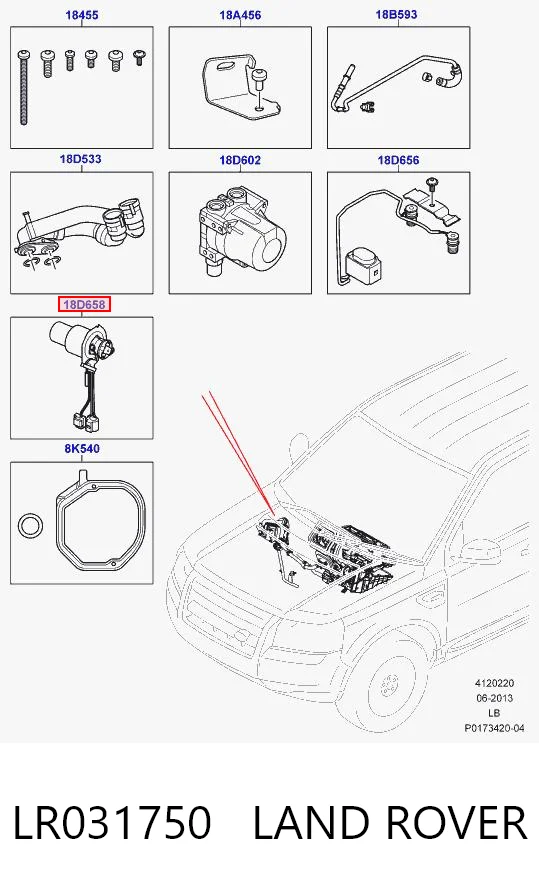 18455

18A456

18B593

18D533

18D602

18D656

18D658

8K540

4120220
06-2013
LB
P0173420-04

LR031750 LAND ROVER