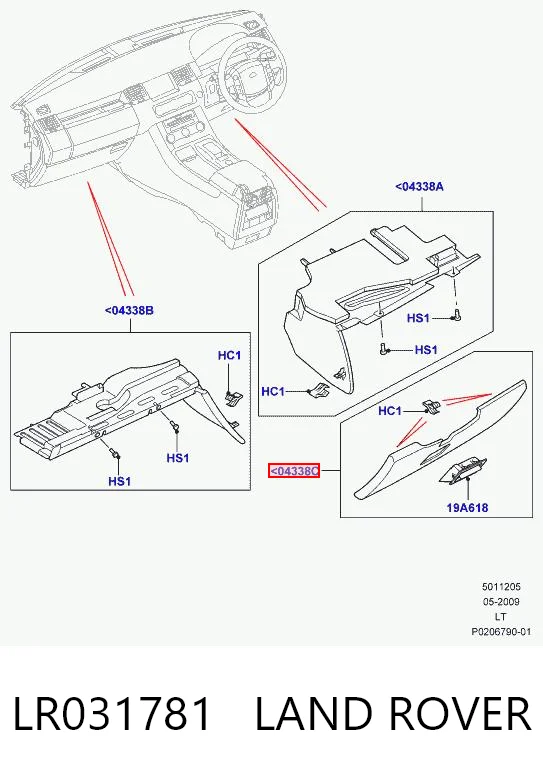 <04338A

HS1

HS1

HC1

<04338B

HC1

HS1

HS1

HC1

<04338C

19A618

5011205
05-2009
LT
P0206790-01

LR031781 LAND ROVER