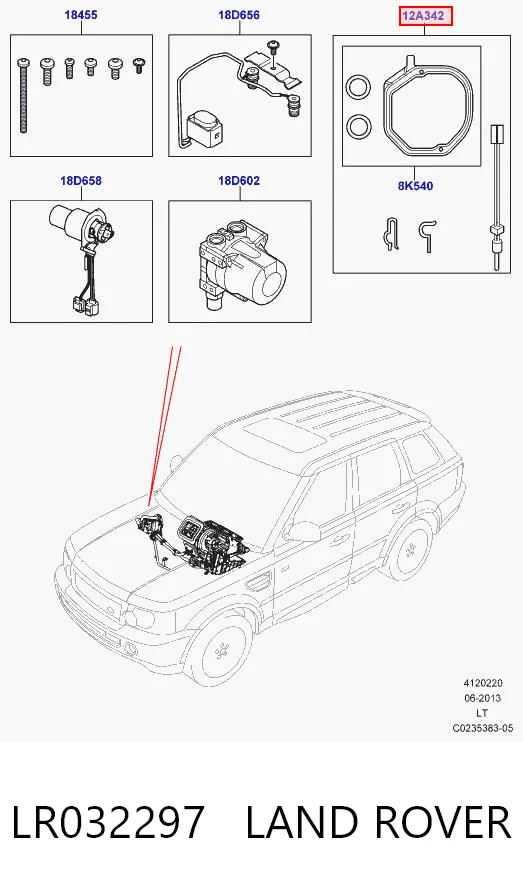 18455

18D656

12A342

8K540

18D658

18D602

4120220
06-2013
LT
C0235383-05

LR032297 LAND ROVER