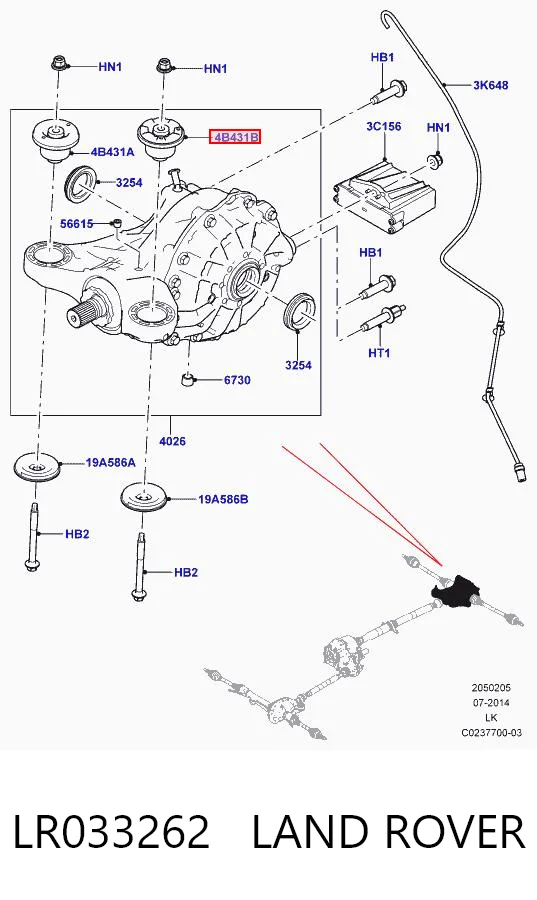 HN1
HN1
HB1
3K648
4B431A
4B431B
3C156
HN1
3254
56615
HB1
HT1
3254
6730
4026
19A586A
19A586B
HB2
HB2

2050205
07-2014
LK
C0237700-03

LR033262 LAND ROVER