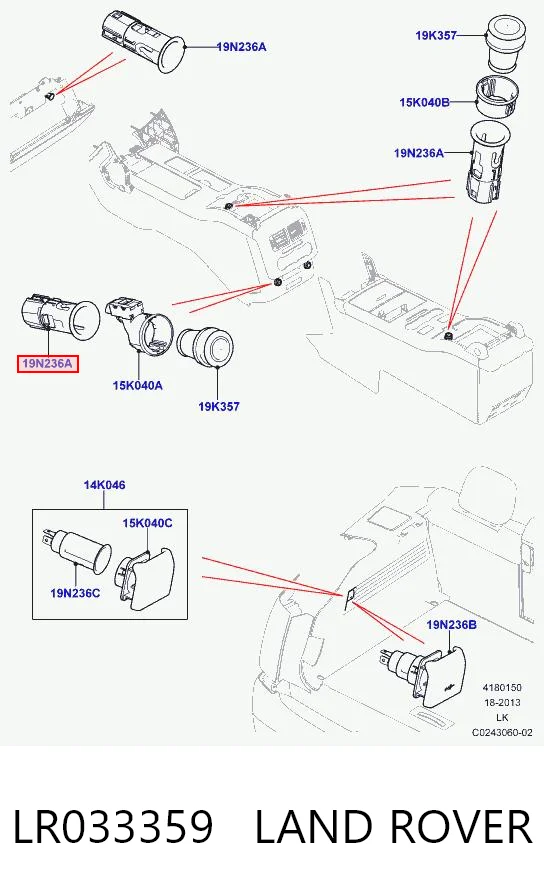 19N236A

19K357

15K040B

19N236A

19N236A

15K040A

19K357

14K046

15K040C

19N236C

19N236B

4180150
18-2013
LK
C0243060-02

LR033359 LAND ROVER