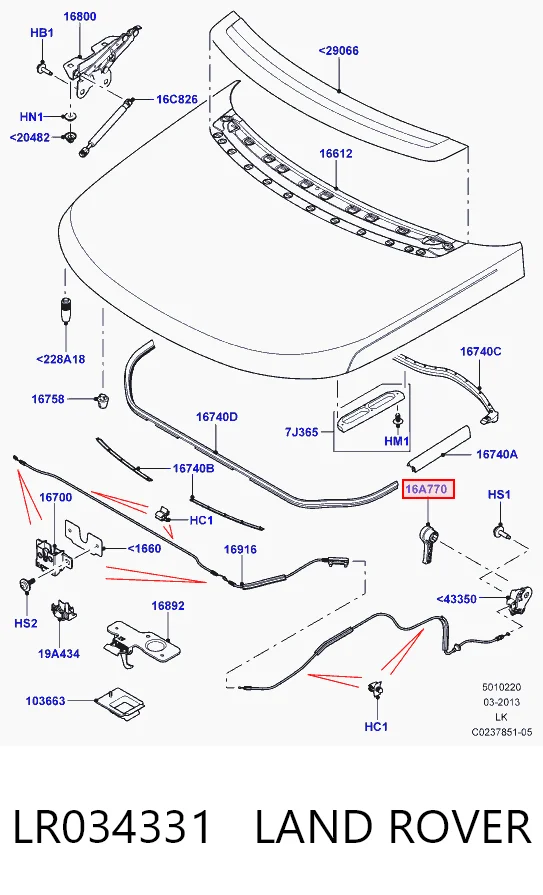 16800
HB1
<29066
16C826
HN1
<20482
16612
<228A18
16740C
16758
16740D
7J365
HM1
16740A
16740B
16A770
HS1
16700
HC1
<1660
16916
<43350
HS2
16892
19A434
103663
HC1
5010220
03-2013
LK
C0237851-05

LR034331 LAND ROVER