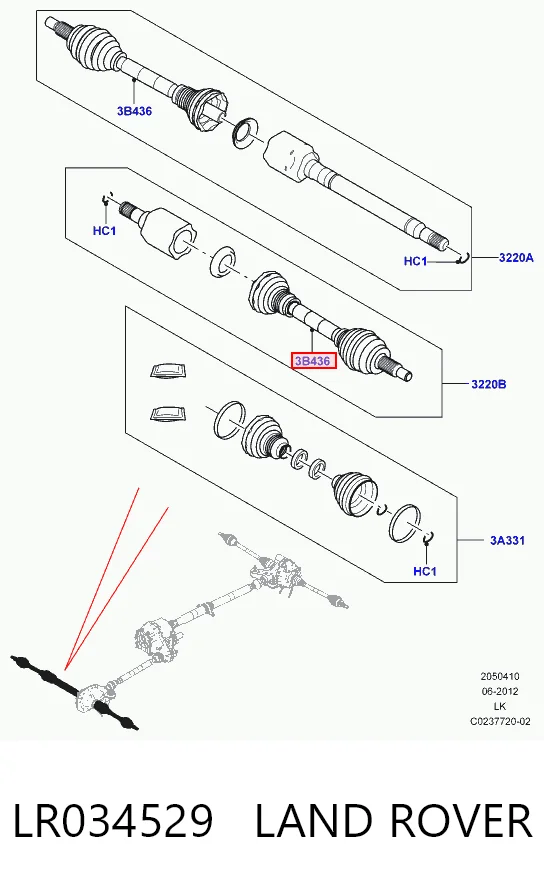 3B436

HC1

HC1

3220A

3B436

3220B

3A331

HC1

2050410
06-2012
LK
C0237720-02

LR034529 LAND ROVER