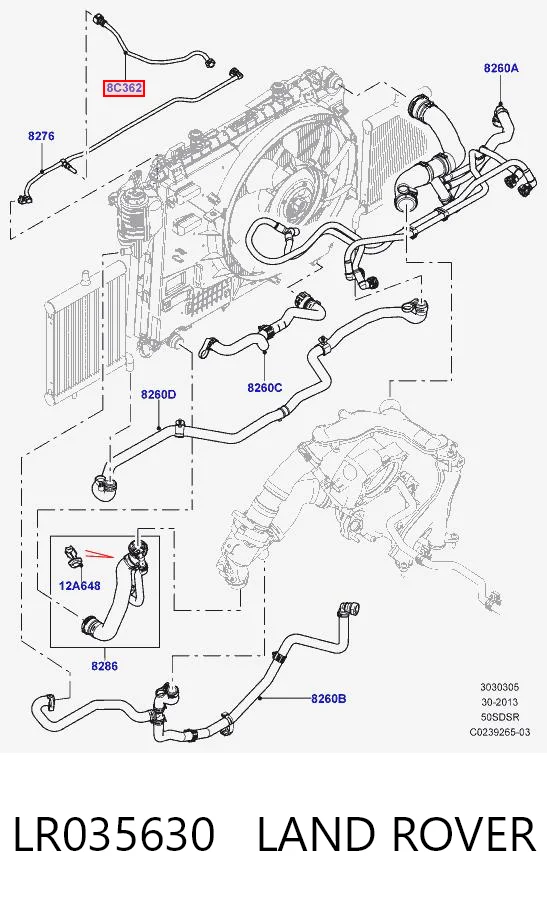 8C362

8260A

8276

8260C

8260D

12A648

8286

8260B

3030305
30-2013
50SDSR
C0239265-03

LR035630 LAND ROVER