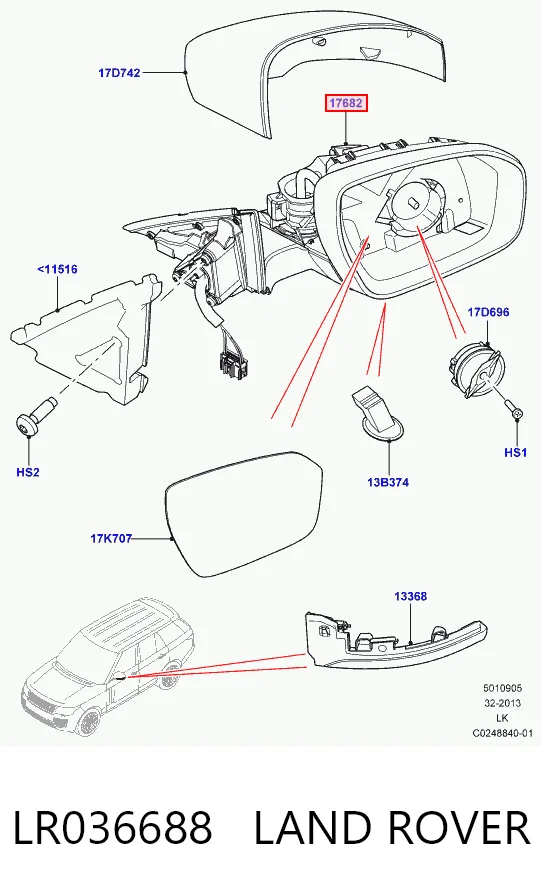 17D742

17682

<11516

17D696

HS2

HS1

13B374

17K707

13368

5010905
32-2013
LK
C0248840-01

LR036688 LAND ROVER