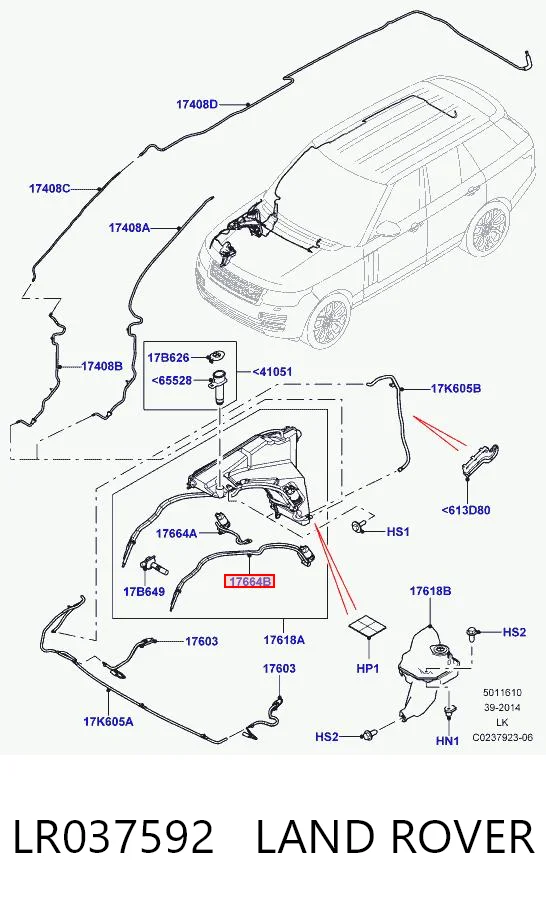 17408D

17408C

17408A

17408B

17B626

<65528

<41051

17K605B

<613D80

17664A

HS1

17B649

17664B

17618B

HS2

17603

17618A

HP1

17603

17K605A

HS2

HN1

5011610
39-2014
LK
C0237923-06

LR037592 LAND ROVER