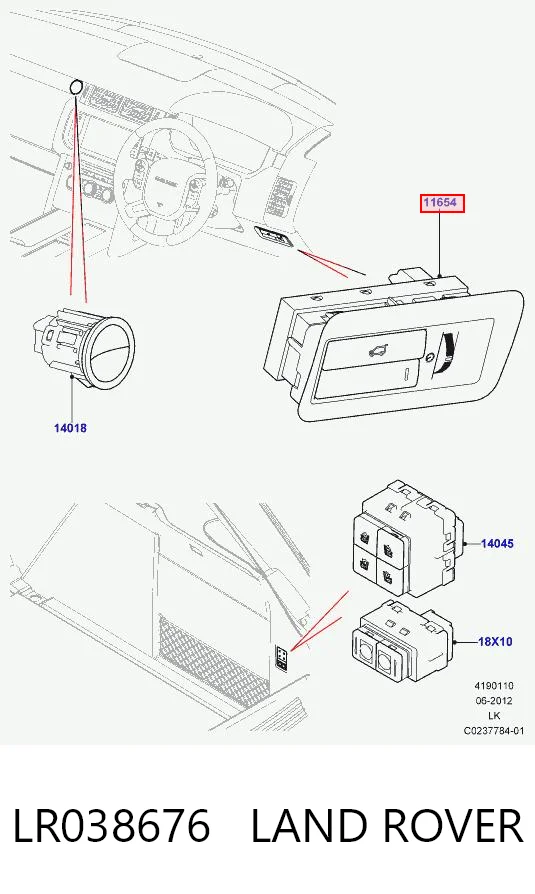 11654

14018

14045

18X10

4190110
06-2012
LK
C0237784-01

LR038676 LAND ROVER